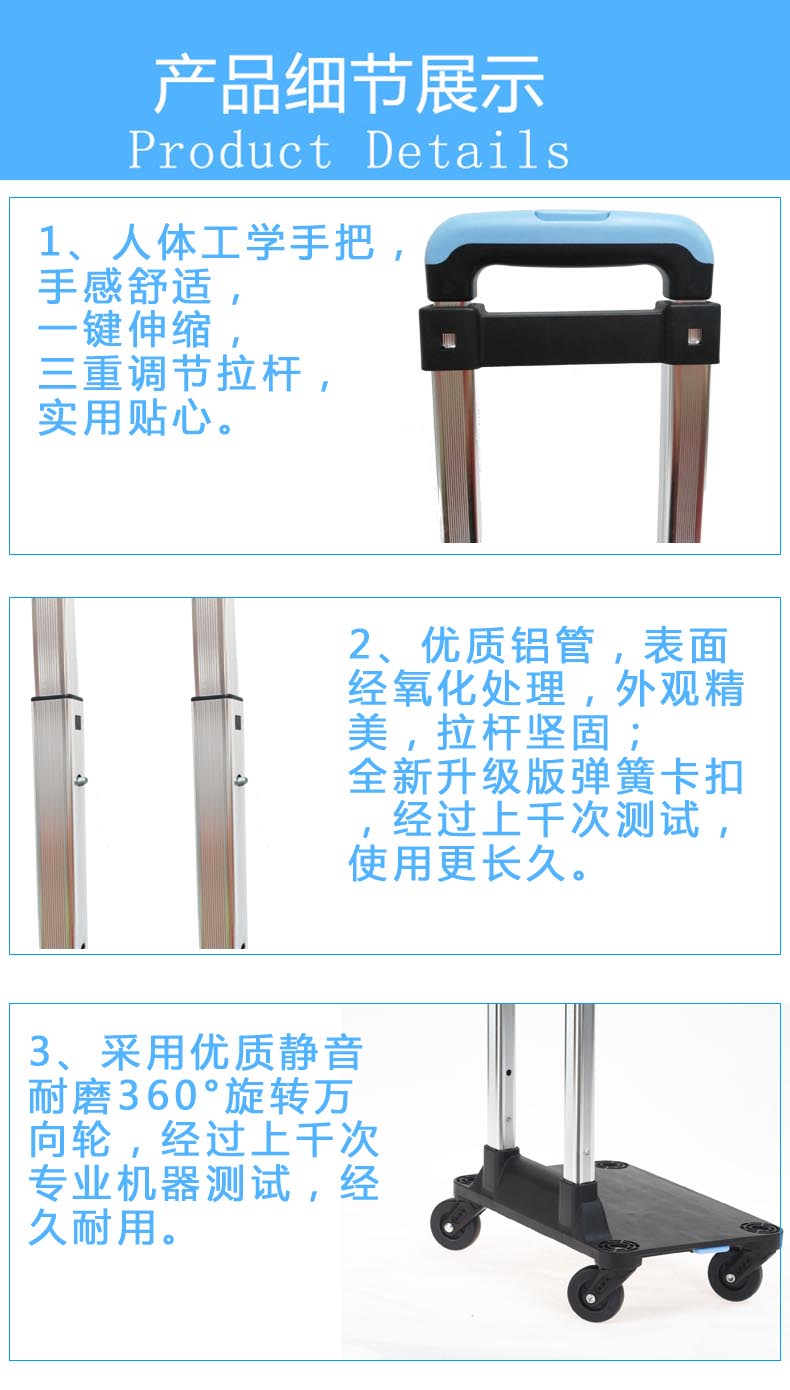 产品细节展示
Product Details

1、人体工学手把，手感舒适，一键伸缩，三重调节拉杆，实用贴心。

2、优质铝管，表面经氧化处理，外观精美，拉杆坚固；全新升级版弹簧卡扣，经过上千次测试，使用更长久。

3、采用优质静音耐磨360°旋转万向轮，经过上千次专业机器测试，经久耐用。