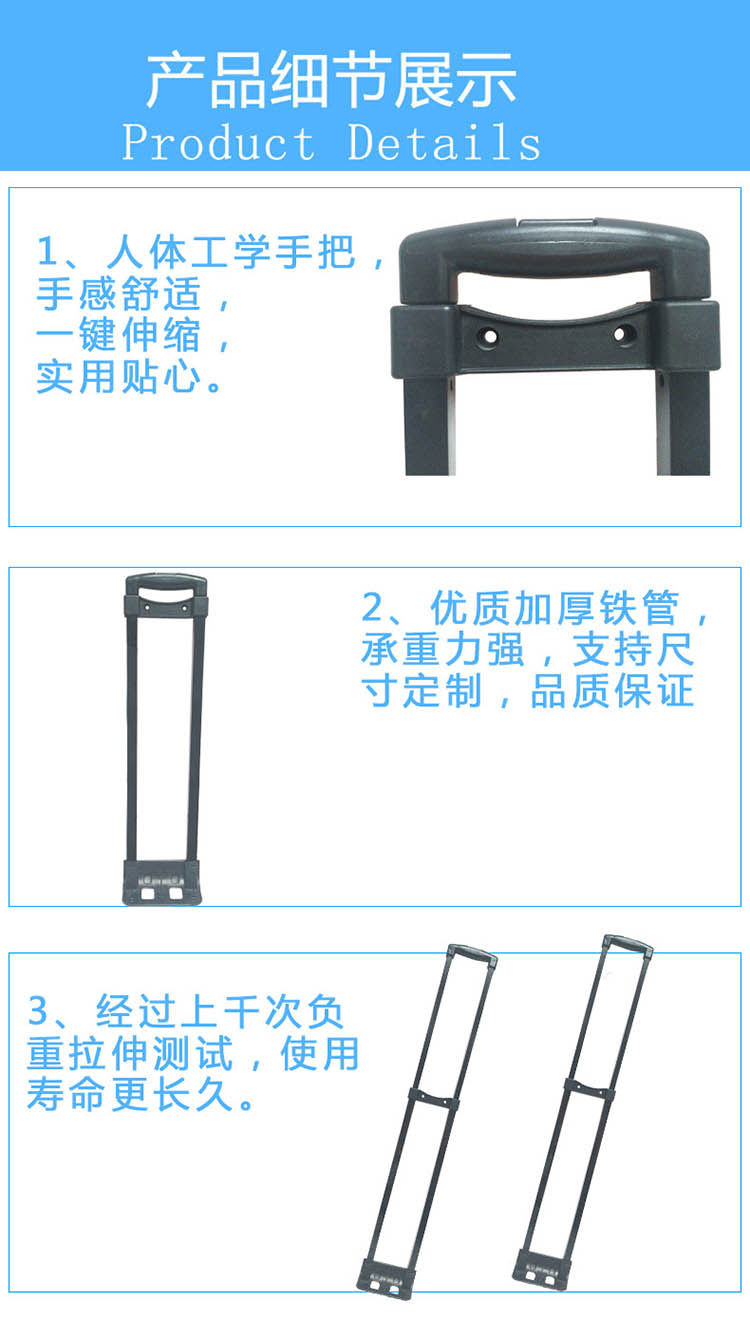 产品细节展示
Product Details

1、人体工学手把，手感舒适，一键伸缩，实用贴心。

2、优质加厚铁管，承重力强，支持尺寸定制，品质保证

3、经过上千次负重拉伸测试，使用寿命更长久。